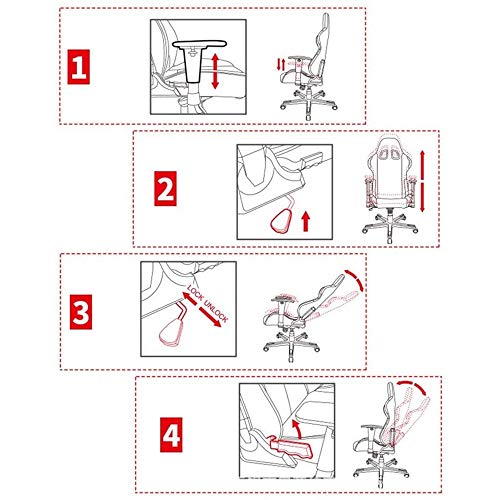 1

2

3

LOCK UNLOCK

4