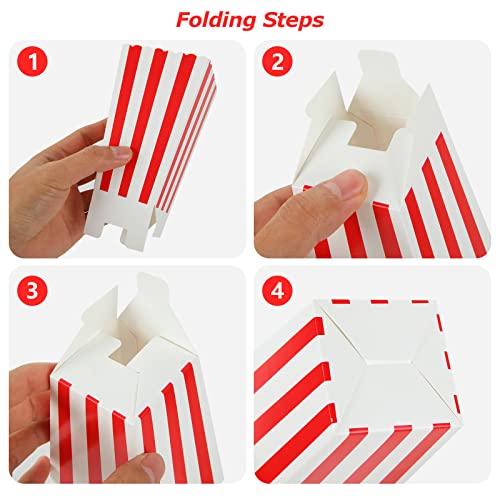 Folding Steps

1

2

3

4