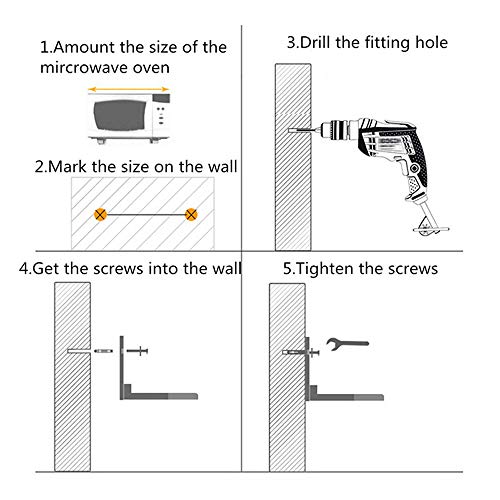 1.Amount the size of the mircrowave oven

2.Mark the size on the wall

3.Drill the fitting hole

4.Get the screws into the wall

5.Tighten the screws