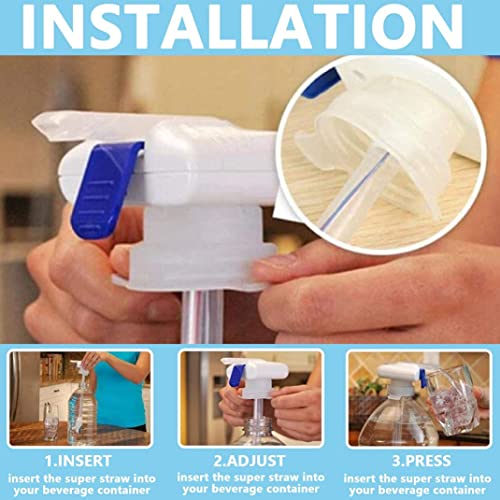 INSTALLATION

1.INSERT
insert the super straw into your beverage container

2.ADJUST
insert the super straw into your beverage container

3.PRESS
insert the super straw into your beverage container