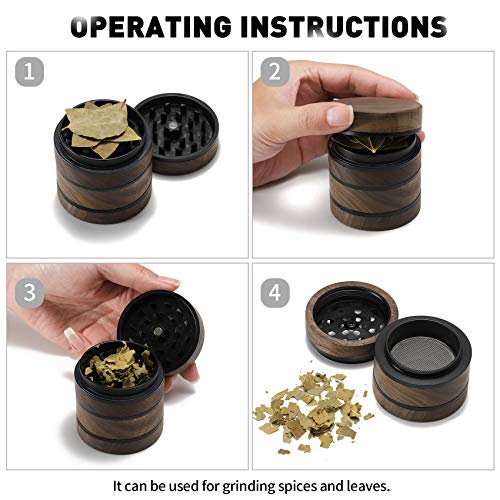 OPERATING INSTRUCTIONS

1

2

3

4

It can be used for grinding spices and leaves.