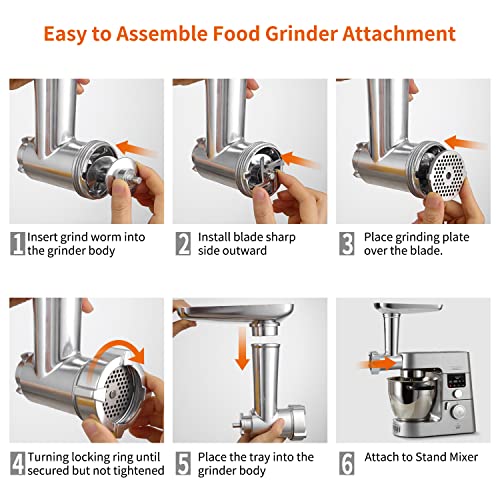 Easy to Assemble Food Grinder Attachment

1 Insert grind worm into the grinder body

2 Install blade sharp side outward

3 Place grinding plate over the blade.

4 Turning locking ring until secured but not tightened

5 Place the tray into the grinder body

6 Attach to Stand Mixer