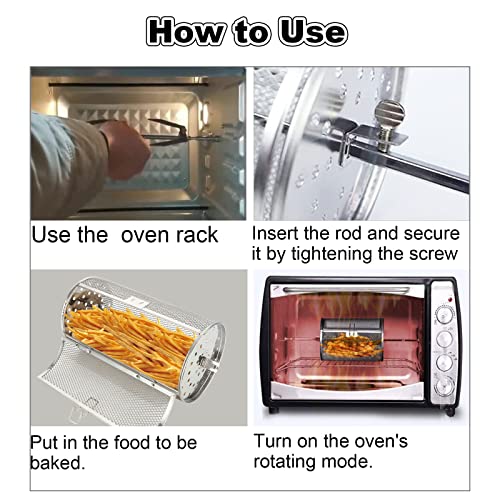 How to Use

Use the  oven rack

Insert the rod and secure it by tightening the screw

Put in the food to be baked.

Turn on the oven's rotating mode.