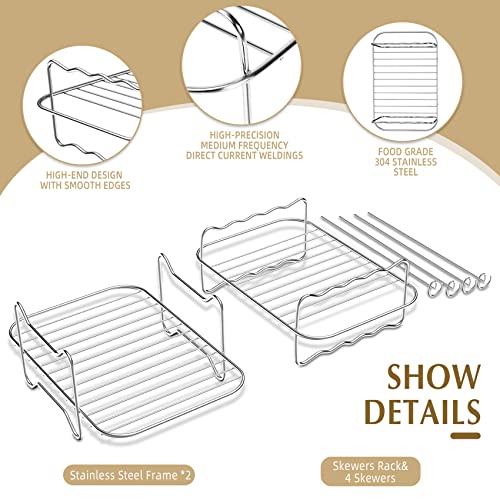 HIGH-END DESIGN WITH SMOOTH EDGES

HIGH-PRECISION MEDIUM FREQUENCY DIRECT CURRENT WELDINGS

FOOD GRADE 304 STAINLESS STEEL

SHOW DETAILS

Stainless Steel Frame *2

Skewers Rack& 4 Skewers