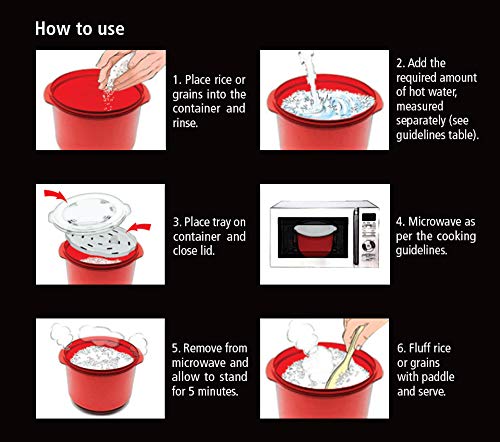 How to use

1. Place rice or grains into the container and rinse.

2. Add the required amount of hot water, measured separately (see guidelines table).

3. Place tray on container and close lid.

4. Microwave as per the cooking guidelines.

5. Remove from microwave and allow to stand for 5 minutes.

6. Fluff rice or grains with paddle and serve.