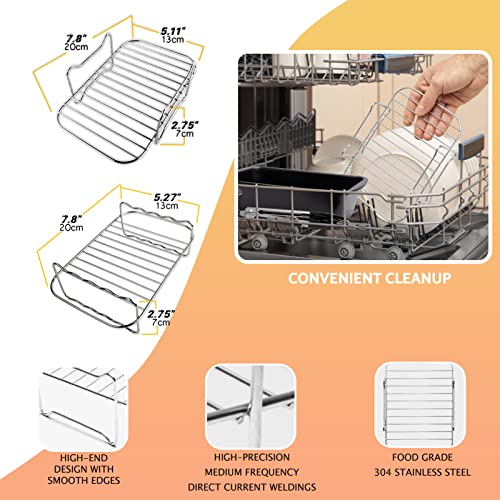 7.8"
20cm

5.11"
13cm

2.75"
7cm

7.8"
20cm

5.27"
13cm

2.75"
7cm

CONVENIENT CLEANUP

HIGH-END DESIGN WITH SMOOTH EDGES

HIGH-PRECISION MEDIUM FREQUENCY DIRECT CURRENT WELDINGS

FOOD GRADE 304 STAINLESS STEEL