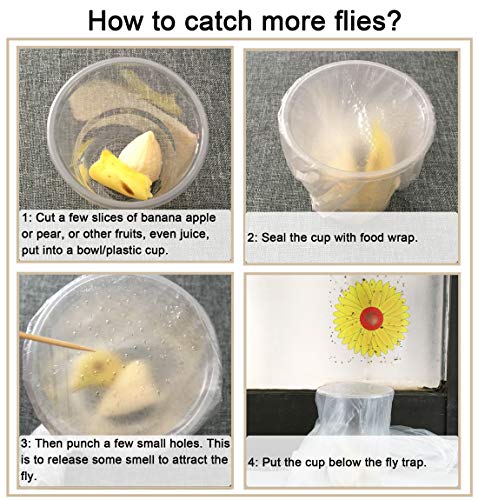 How to catch more flies?

1: Cut a few slices of banana apple or pear, or other fruits, even juice, put into a bowl/plastic cup.

2: Seal the cup with food wrap.

3: Then punch a few small holes. This is to release some smell to attract the fly.

4: Put the cup below the fly trap.