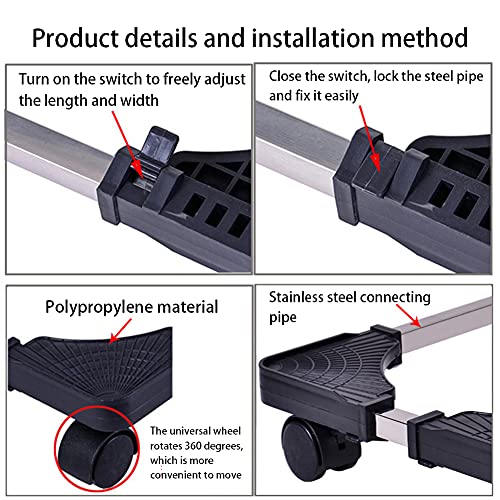 Product details and installation method

Turn on the switch to freely adjust the length and width

Close the switch, lock the steel pipe and fix it easily

Polypropylene material

The universal wheel rotates 360 degrees, which is more convenient to move

Stainless steel connecting pipe