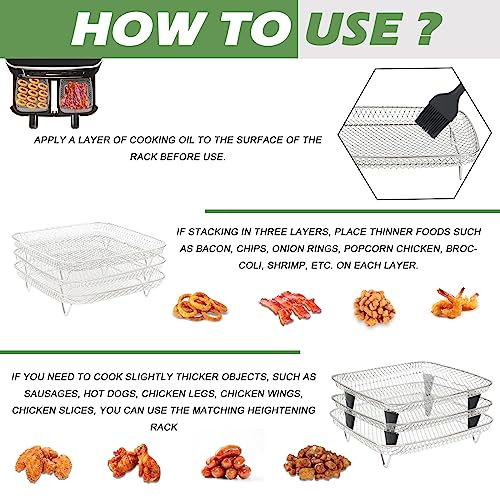 HOW TO USE ?

APPLY A LAYER OF COOKING OIL TO THE SURFACE OF THE RACK BEFORE USE.

IF STACKING IN THREE LAYERS, PLACE THINNER FOODS SUCH AS BACON, CHIPS, ONION RINGS, POPCORN CHICKEN, BROCCOLI, SHRIMP, ETC. ON EACH LAYER.

IF YOU NEED TO COOK SLIGHTLY THICKER OBJECTS, SUCH AS SAUSAGES, HOT DOGS, CHICKEN LEGS, CHICKEN WINGS, CHICKEN SLICES, YOU CAN USE THE MATCHING HEIGHTENING RACK