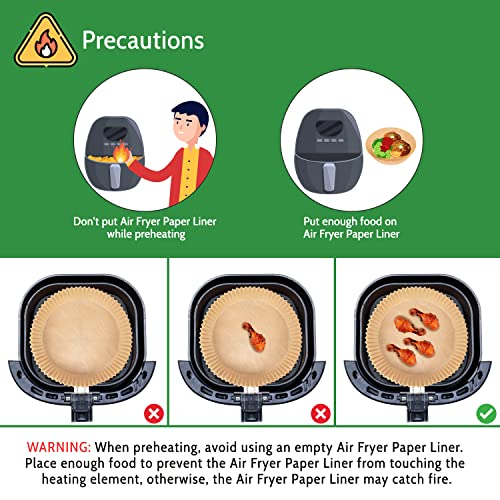 Precautions

Don't put Air Fryer Paper Liner while preheating

Put enough food on Air Fryer Paper Liner

WARNING: When preheating, avoid using an empty Air Fryer Paper Liner. Place enough food to prevent the Air Fryer Paper Liner from touching the heating element, otherwise, the Air Fryer Paper Liner may catch fire.