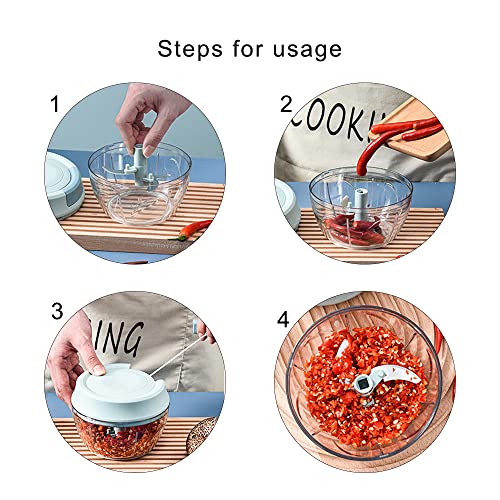 Steps for usage

1

2

COOKI

3

ING

4