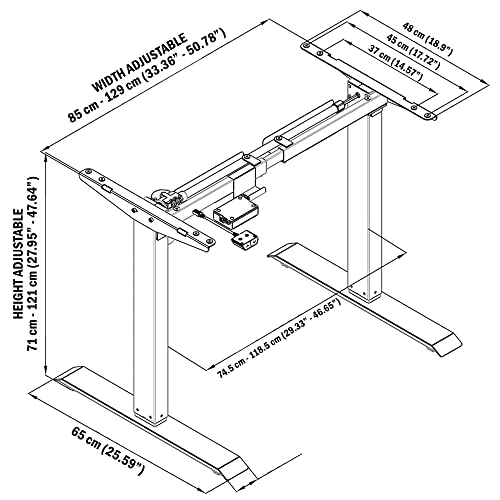 WIDTH ADJUSTABLE
85 cm - 129 cm (33.36" - 50.78")

48 cm (18.9")
45 cm (17.72")
37 cm (14.57")

HEIGHT ADJUSTABLE
71 cm - 121 cm (27.95" - 47.64")

74.5 cm - 118.5 cm (29.33" - 46.65")

65 cm (25.59")