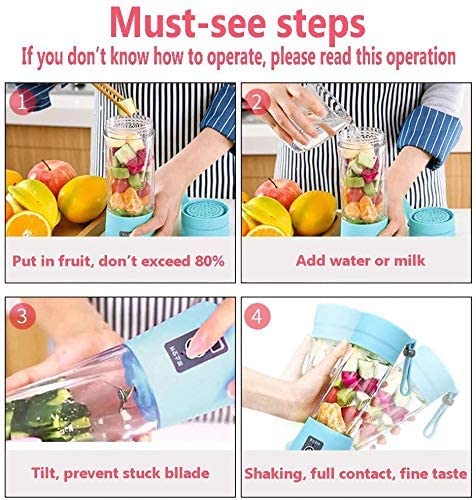 Must-see steps
If you don't know how to operate, please read this operation

1
Put in fruit, don't exceed 80%

2
Add water or milk

3
Tilt, prevent stuck bllade

4
Shaking, full contact, fine taste