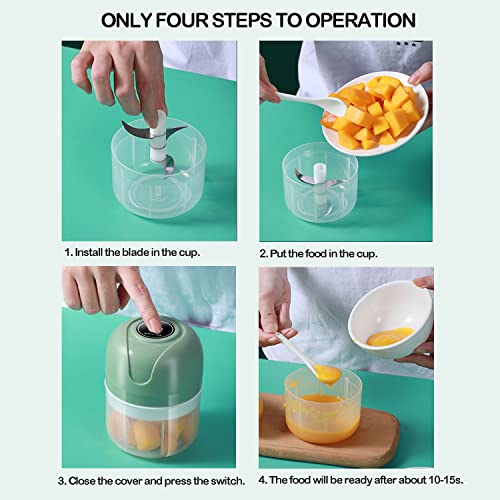 ONLY FOUR STEPS TO OPERATION

1. Install the blade in the cup.

2. Put the food in the cup.

3. Close the cover and press the switch.

4. The food will be ready after about 10-15s.