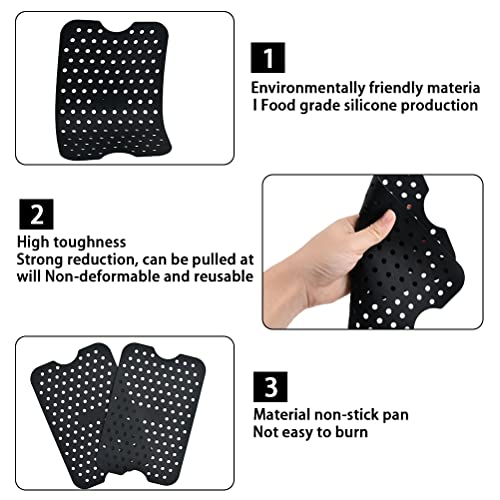 1

Environmentally friendly materia
l Food grade silicone production

2

High toughness
Strong reduction, can be pulled at will Non-deformable and reusable

3

Material non-stick pan
Not easy to burn