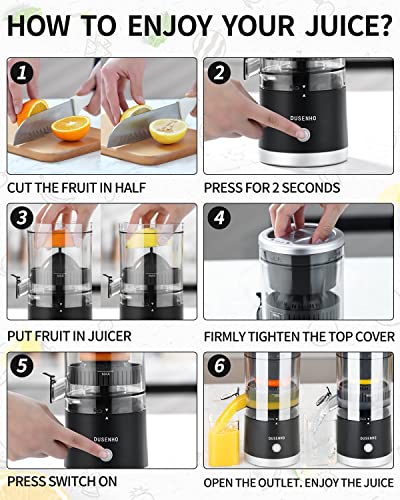 HOW TO ENJOY YOUR JUICE?

1

CUT THE FRUIT IN HALF

2

DUSENHO

PRESS FOR 2 SECONDS

3

PUT FRUIT IN JUICER

4

FIRMLY TIGHTEN THE TOP COVER

5

DUSENHO

PRESS SWITCH ON

6

DUSENHO

DUSENHO

OPEN THE OUTLET. ENJOY THE JUICE