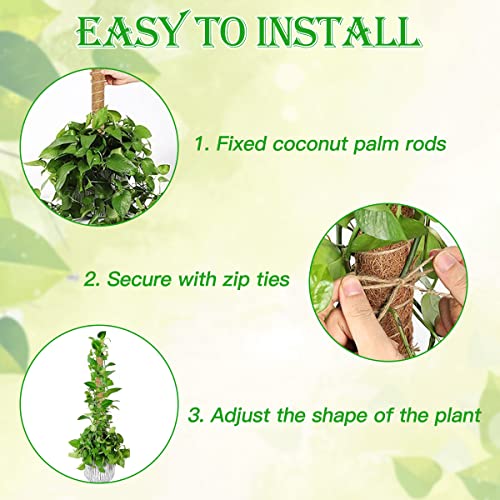 EASY TO INSTALL

1. Fixed coconut palm rods

2. Secure with zip ties

3. Adjust the shape of the plant