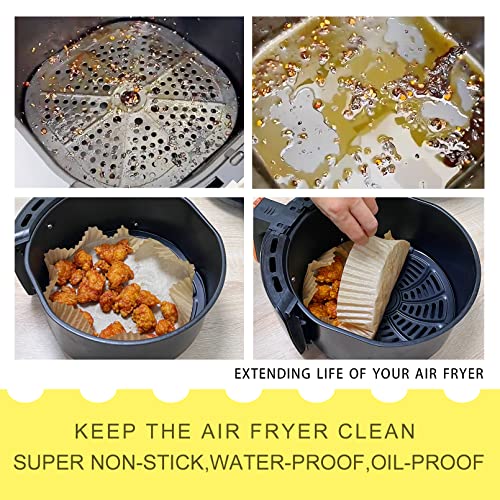 EXTENDING LIFE OF YOUR AIR FRYER

KEEP THE AIR FRYER CLEAN
SUPER NON-STICK,WATER-PROOF,OIL-PROOF