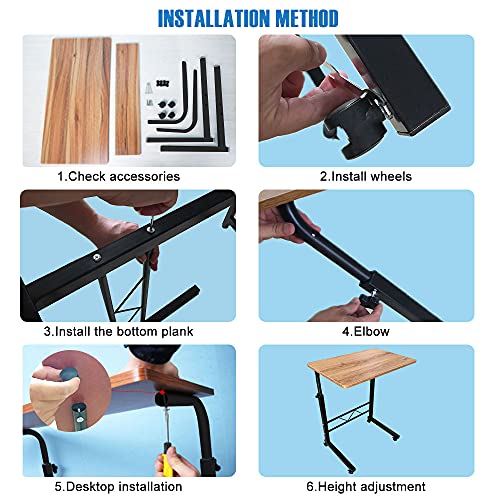 INSTALLATION METHOD

1.Check accessories

2.Install wheels

3.Install the bottom plank

4.Elbow

5.Desktop installation

6.Height adjustment