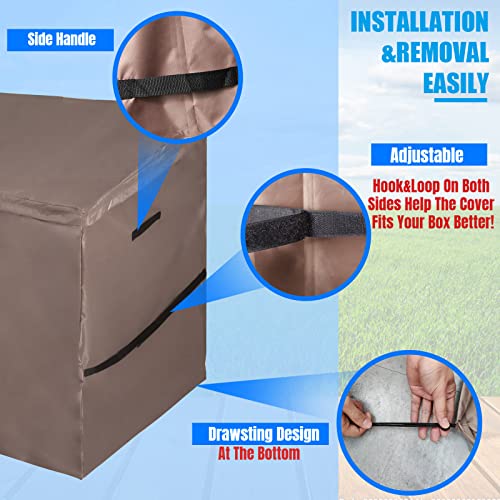 Side Handle

INSTALLATION &REMOVAL EASILY

Adjustable

Hook&Loop On Both Sides Help The Cover Fits Your Box Better!

Drawsting Design At The Bottom