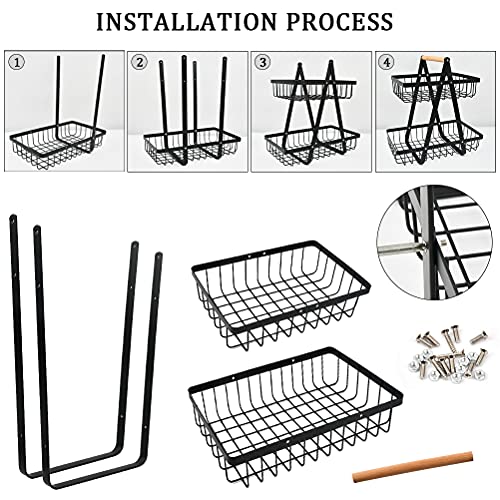 INSTALLATION PROCESS

①

②

③

④