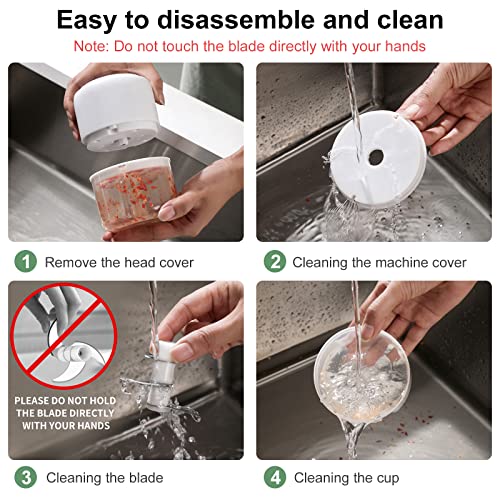 Easy to disassemble and clean

Note: Do not touch the blade directly with your hands

1 Remove the head cover

2 Cleaning the machine cover

PLEASE DO NOT HOLD THE BLADE DIRECTLY WITH YOUR HANDS

3 Cleaning the blade

4 Cleaning the cup