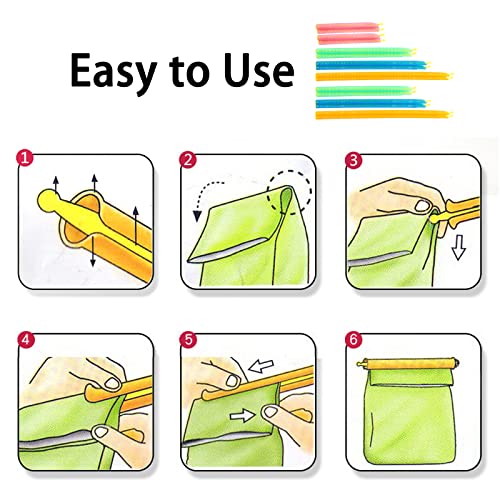 Easy to Use

1

2

3

4

5

6