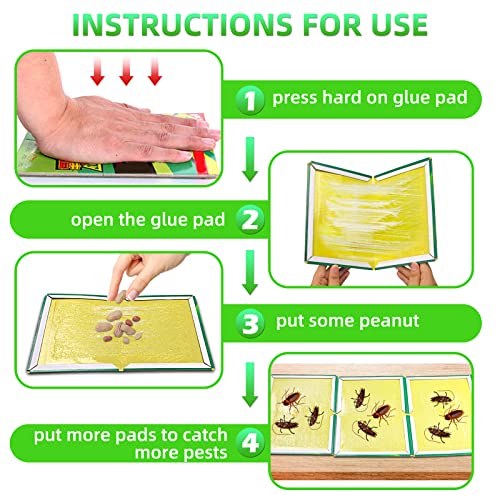 INSTRUCTIONS FOR USE

1 press hard on glue pad

open the glue pad 2

3 put some peanut

put more pads to catch more pests 4