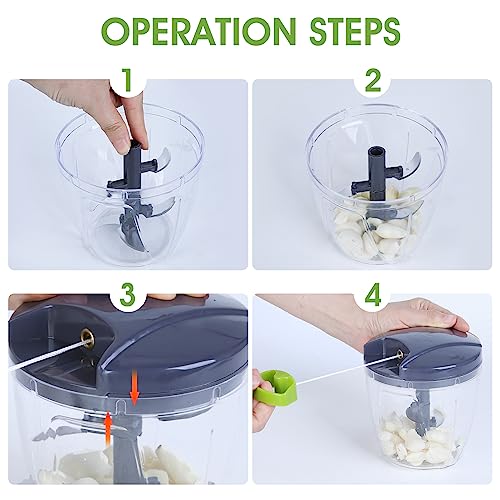 OPERATION STEPS

1

2

3

4