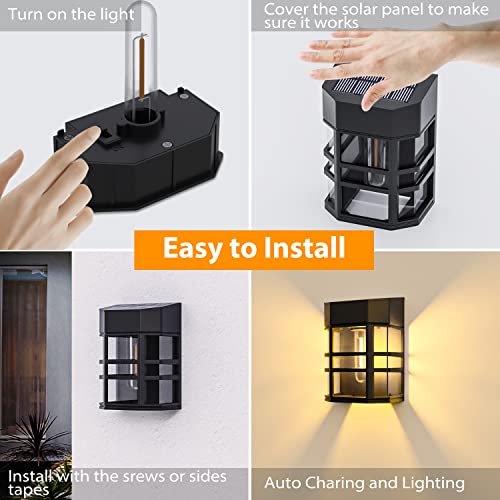 Turn on the light

Cover the solar panel to make sure it works

Easy to Install

Install with the srews or sides tapes

Auto Charing and Lighting