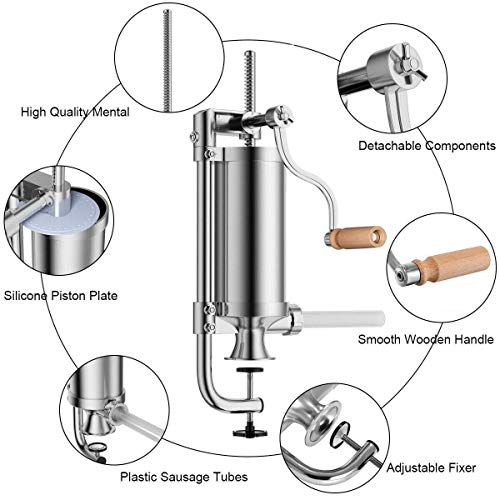 High Quality Mental

Detachable Components

Silicone Piston Plate

Smooth Wooden Handle

Plastic Sausage Tubes

Adjustable Fixer