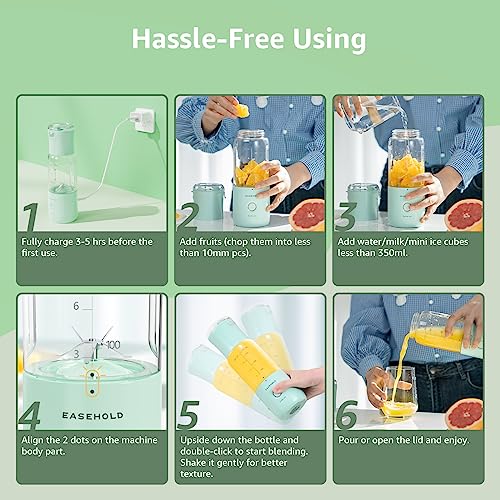 Hassle-Free Using

1
Fully charge 3-5 hrs before the first use.

2
Add fruits (chop them into less than 10mm pcs).

3
Add water/milk/mini ice cubes less than 350ml.

6
100
3
EASEHOLD
4
Align the 2 dots on the machine body part.

5
Upside down the bottle and double-click to start blending. Shake it gently for better texture.

6
Pour or open the lid and enjoy.