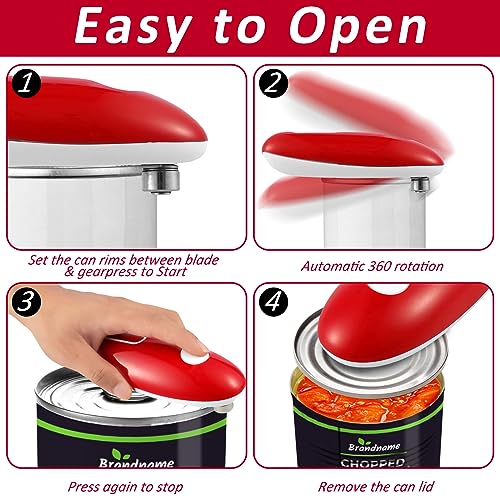 Easy to Open

1

Set the can rims between blade & gearpress to Start

2

Automatic 360 rotation

3

Brandname

Press again to stop

4

Brandname
CHOPPED

Remove the can lid