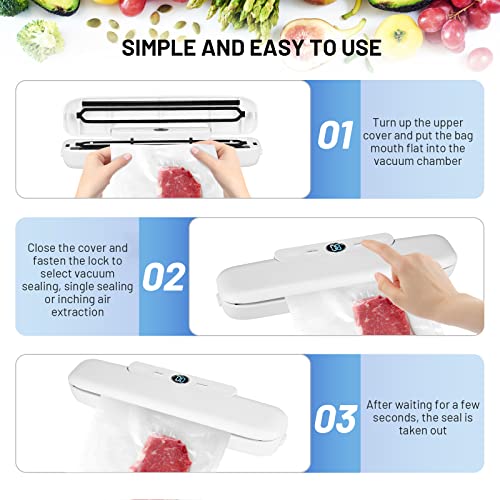 SIMPLE AND EASY TO USE

01

Turn up the upper cover and put the bag mouth flat into the vacuum chamber

Close the cover and fasten the lock to select vacuum sealing, single sealing or inching air extraction

02

03

After waiting for a few seconds, the seal is taken out