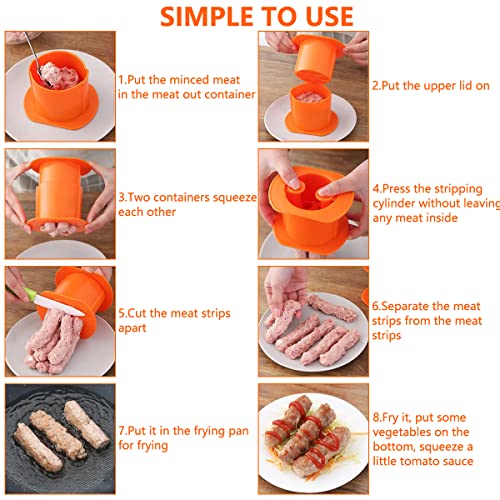 SIMPLE TO USE

1.Put the minced meat in the meat out container

2.Put the upper lid on

3.Two containers squeeze each other

4.Press the stripping cylinder without leaving any meat inside

5.Cut the meat strips apart

6.Separate the meat strips from the meat strips

7.Put it in the frying pan for frying

8.Fry it, put some vegetables on the bottom, squeeze a little tomato sauce