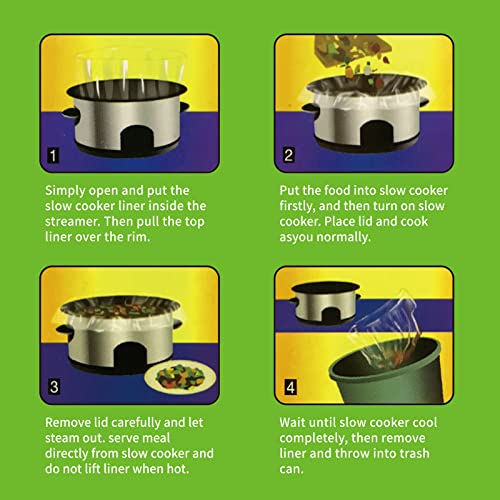 1

Simply open and put the slow cooker liner inside the streamer. Then pull the top liner over the rim.

2

Put the food into slow cooker firstly, and then turn on slow cooker. Place lid and cook asyou normally.

3

Remove lid carefully and let steam out. serve meal directly from slow cooker and do not lift liner when hot.

4

Wait until slow cooker cool completely, then remove liner and throw into trash can.