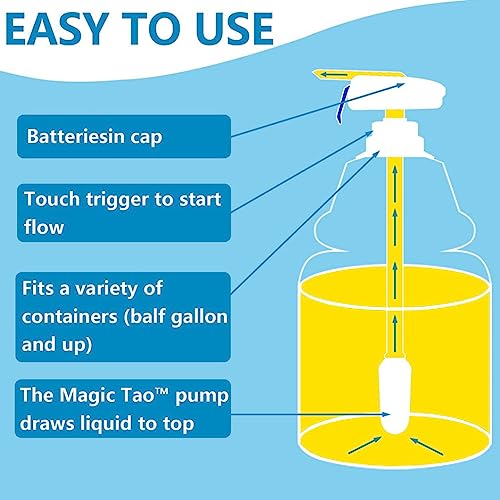 EASY TO USE

Batteriesin cap

Touch trigger to start flow

Fits a variety of containers (balf gallon and up)

The Magic Tao™ pump draws liquid to top