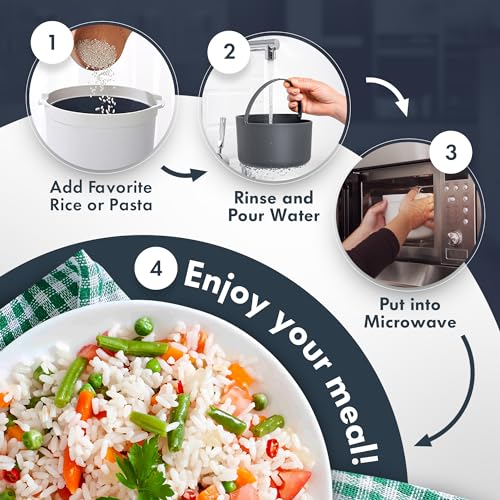 1

Add Favorite Rice or Pasta

2

Rinse and Pour Water

3

Put into Microwave

4 Enjoy your meal!