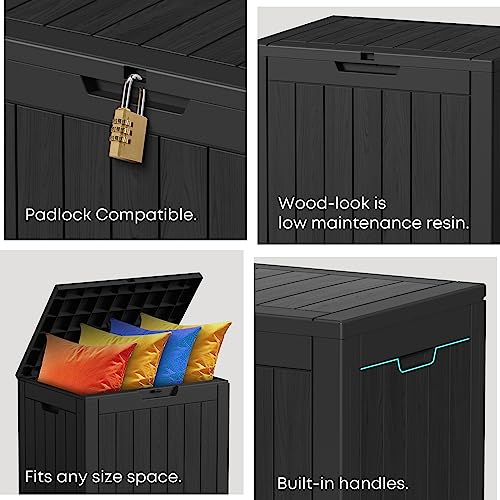 Padlock Compatible.

Wood-look is
low maintenance resin.

Fits any size space.

Built-in handles.