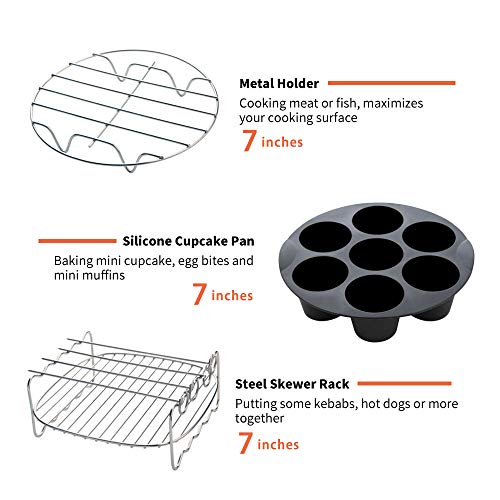 Metal Holder

Cooking meat or fish, maximizes your cooking surface

7 inches

Silicone Cupcake Pan

Baking mini cupcake, egg bites and mini muffins

7 inches

Steel Skewer Rack

Putting some kebabs, hot dogs or more together

7 inches