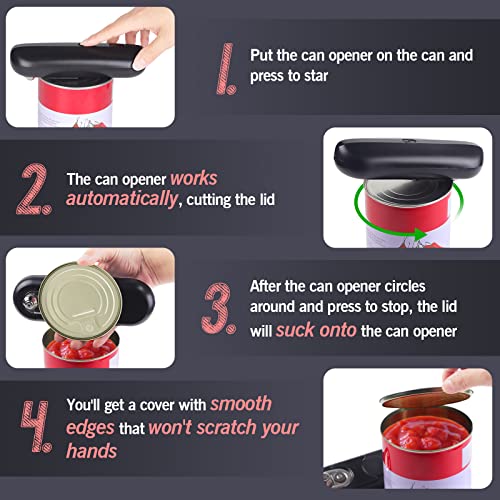 1. Put the can opener on the can and press to star

2. The can opener works automatically, cutting the lid

3. After the can opener circles around and press to stop, the lid will suck onto the can opener

4. You'll get a cover with smooth edges that won't scratch your hands