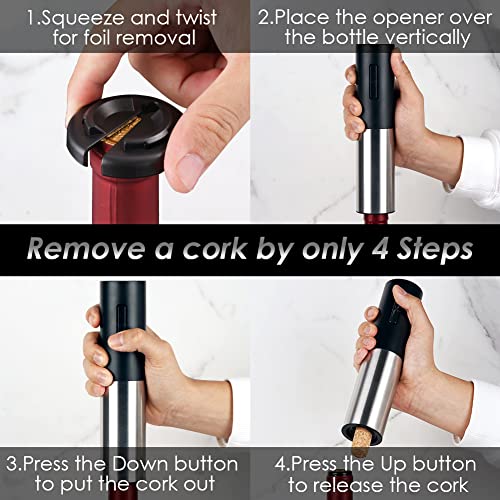 1.Squeeze and twist for foil removal

2.Place the opener over the bottle vertically

Remove a cork by only 4 Steps

3.Press the Down button to put the cork out

4.Press the Up button to release the cork