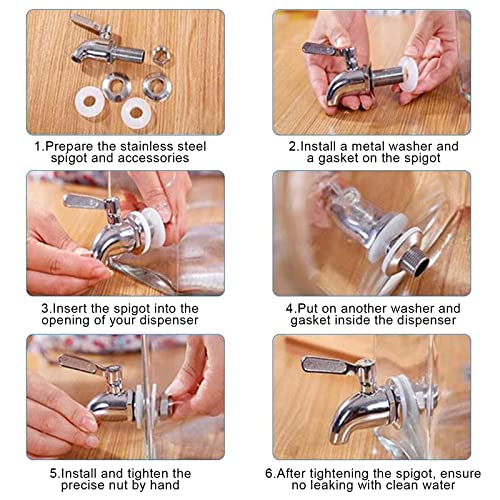 1.Prepare the stainless steel spigot and accessories

2.Install a metal washer and a gasket on the spigot

3.Insert the spigot into the opening of your dispenser

4.Put on another washer and gasket inside the dispenser

5.Install and tighten the precise nut by hand

6.After tightening the spigot, ensure no leaking with clean water