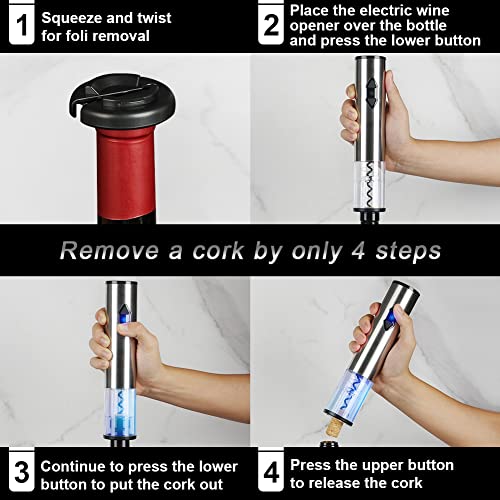 1 Squeeze and twist for foli removal

2 Place the electric wine opener over the bottle and press the lower button

Remove a cork by only 4 steps

3 Continue to press the lower button to put the cork out

4 Press the upper button to release the cork