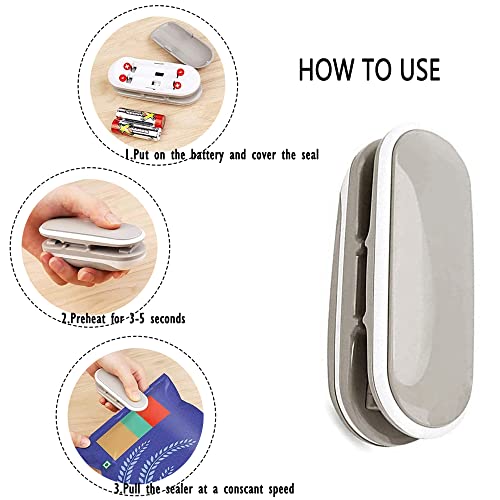 HOW TO USE

1.Put on the battery and cover the seal

2.Preheat for 3-5 seconds

3.Pull the sealer at a conscant speed