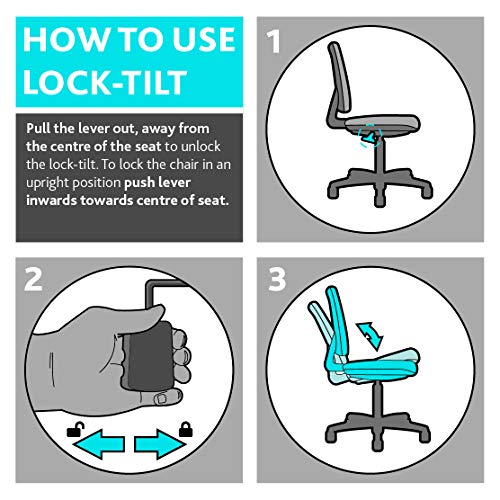 HOW TO USE LOCK-TILT

Pull the lever out, away from the centre of the seat to unlock the lock-tilt. To lock the chair in an upright position push lever inwards towards centre of seat.

1

2

3