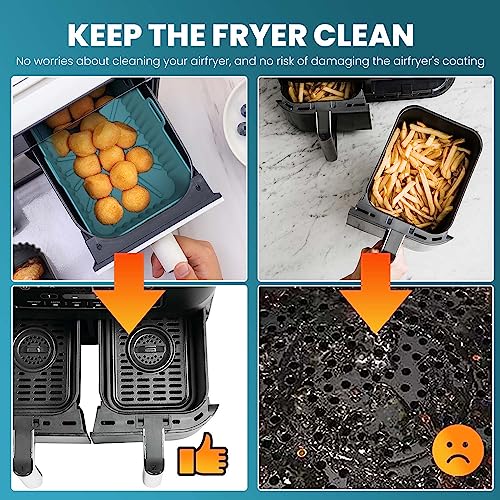 KEEP THE FRYER CLEAN

No worries about cleaning your airfryer, and no risk of damaging the airfryer's coating