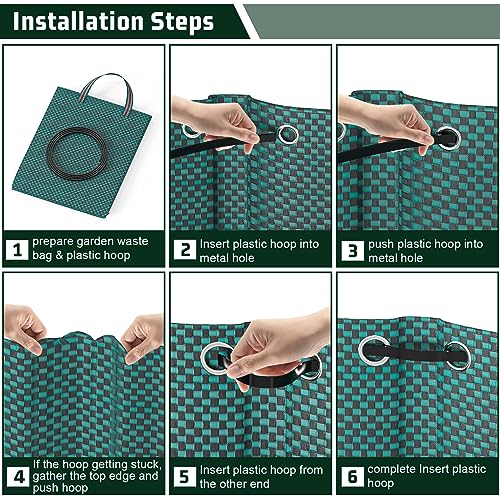 Installation Steps

1 prepare garden waste bag & plastic hoop

2 Insert plastic hoop into metal hole

3 push plastic hoop into metal hole

4 If the hoop getting stuck, gather the top edge and push hoop

5 Insert plastic hoop from the other end

6 complete Insert plastic hoop