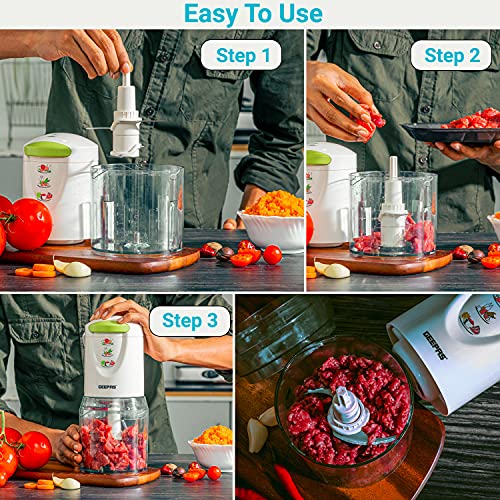 Easy To Use

Step 1

Step 2

Step 3

GEEPAS

GEEPAS